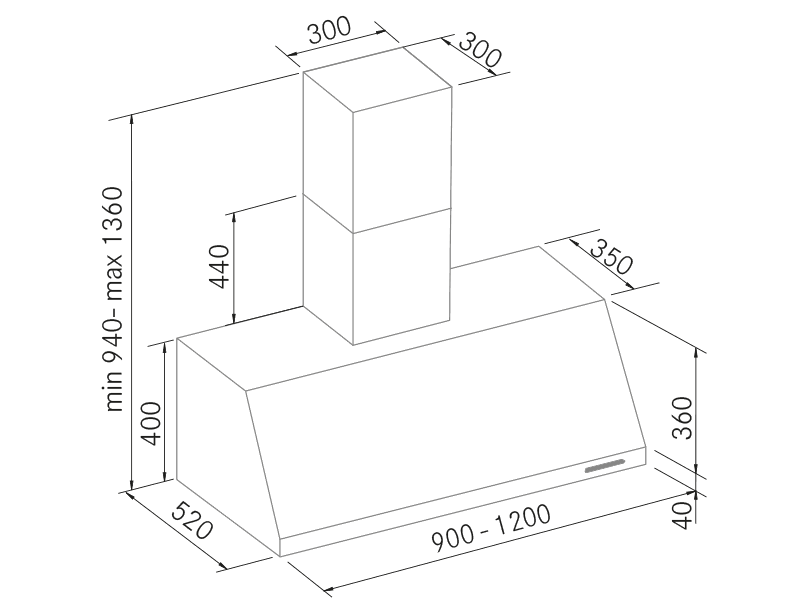 300
300
min 940- max 1360
440
350
400
360
520
900 - 1200
40