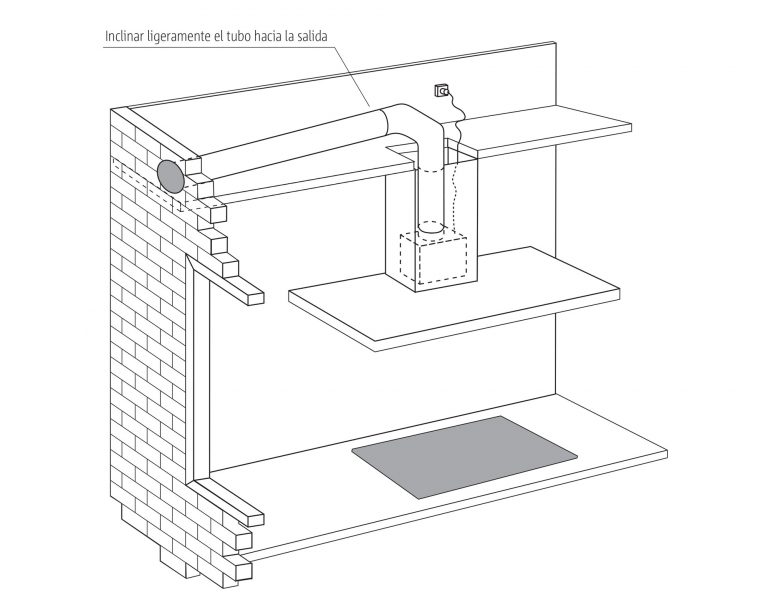 Inclinar ligeramente el tubo hacia la salida