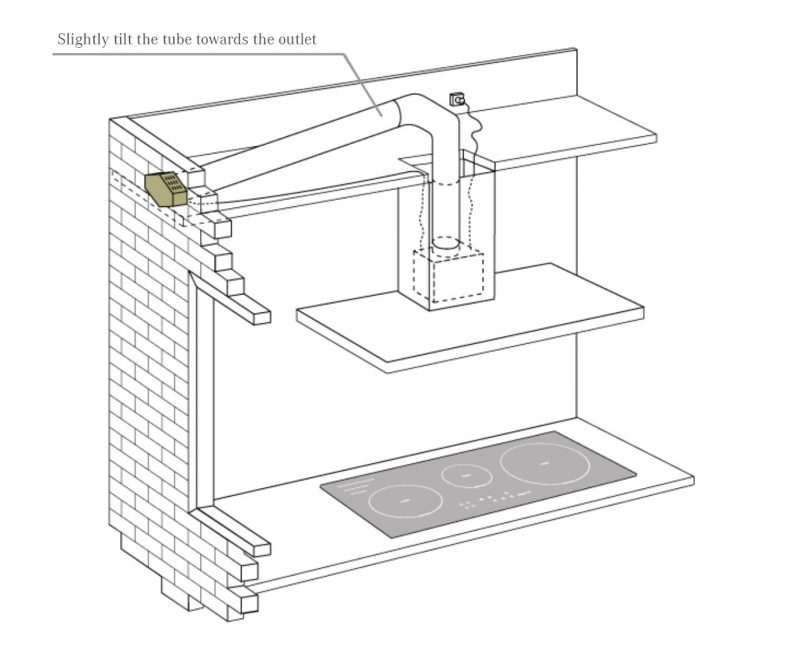 Slightly tilt the tube towards the outlet