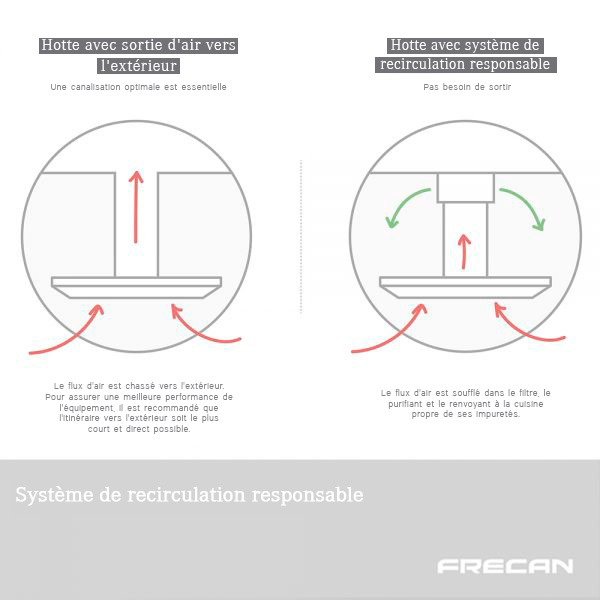 Hotte avec sortie d'air vers l'extérieur

Une canalisation optimale est essentielle

Le flux d'air est chassé vers l'extérieur. Pour assurer une meilleure performance de l'équipement, il est recommandé que l'itinéraire vers l'extérieur soit le plus court et direct possible.

Hotte avec système de recirculation responsable

Pas besoin de sortir

Le flux d'air est soufflé dans le filtre, le purifiant et le renvoyant à la cuisine propre de ses impuretés.

Système de recirculation responsable

FRECAN