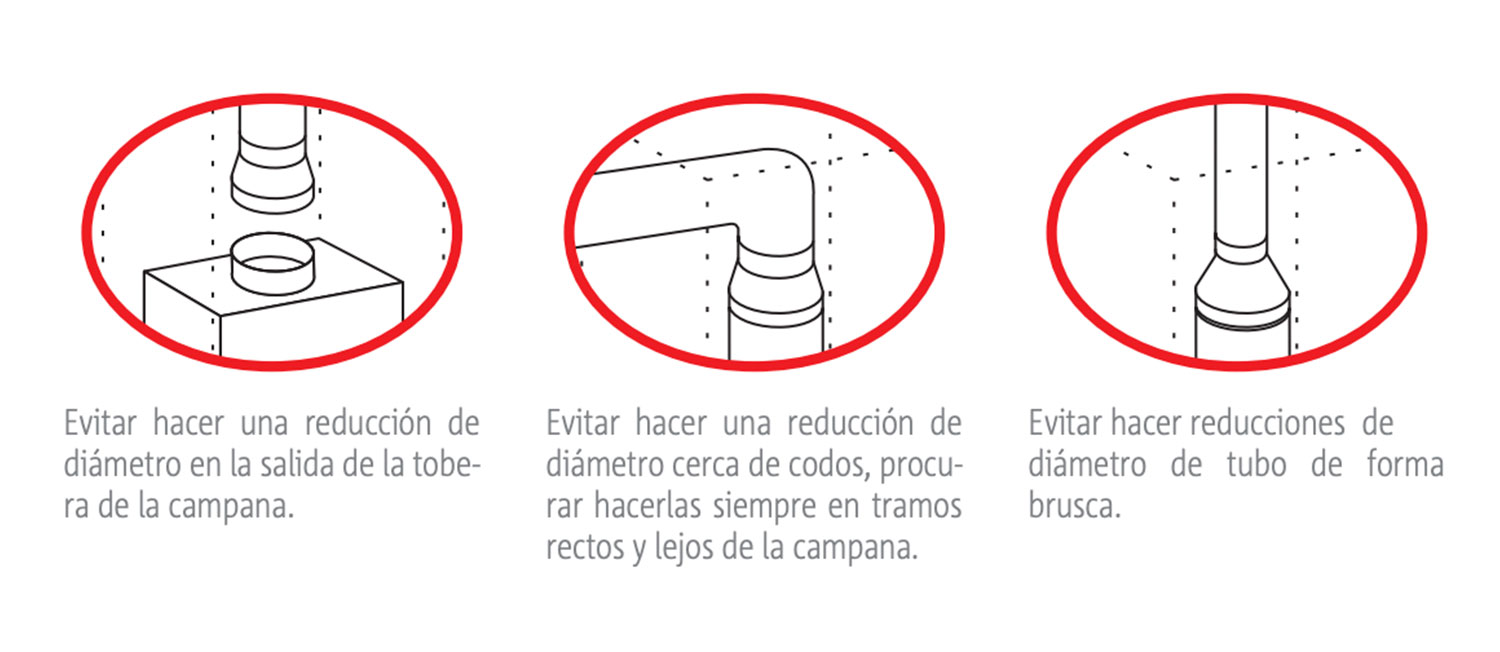 Evitar hacer una reducción de diámetro en la salida de la tobera de la campana.

Evitar hacer una reducción de diámetro cerca de codos, procurar hacerlas siempre en tramos rectos y lejos de la campana.

Evitar hacer reducciones de diámetro de tubo de forma brusca.